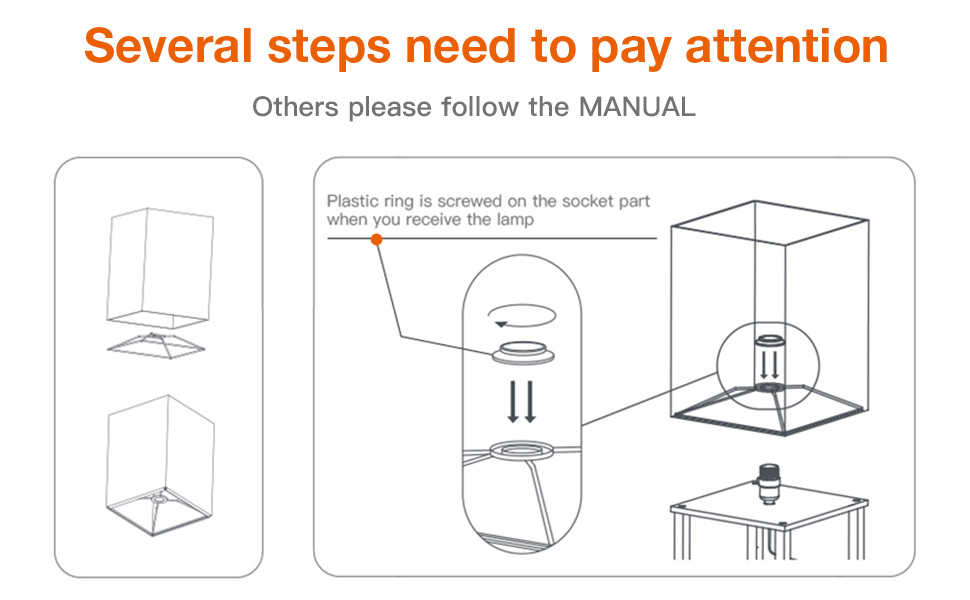 Several steps need to pay attention

Others please follow the MANUAL

Plastic ring is screwed on the socket part when you receive the lamp