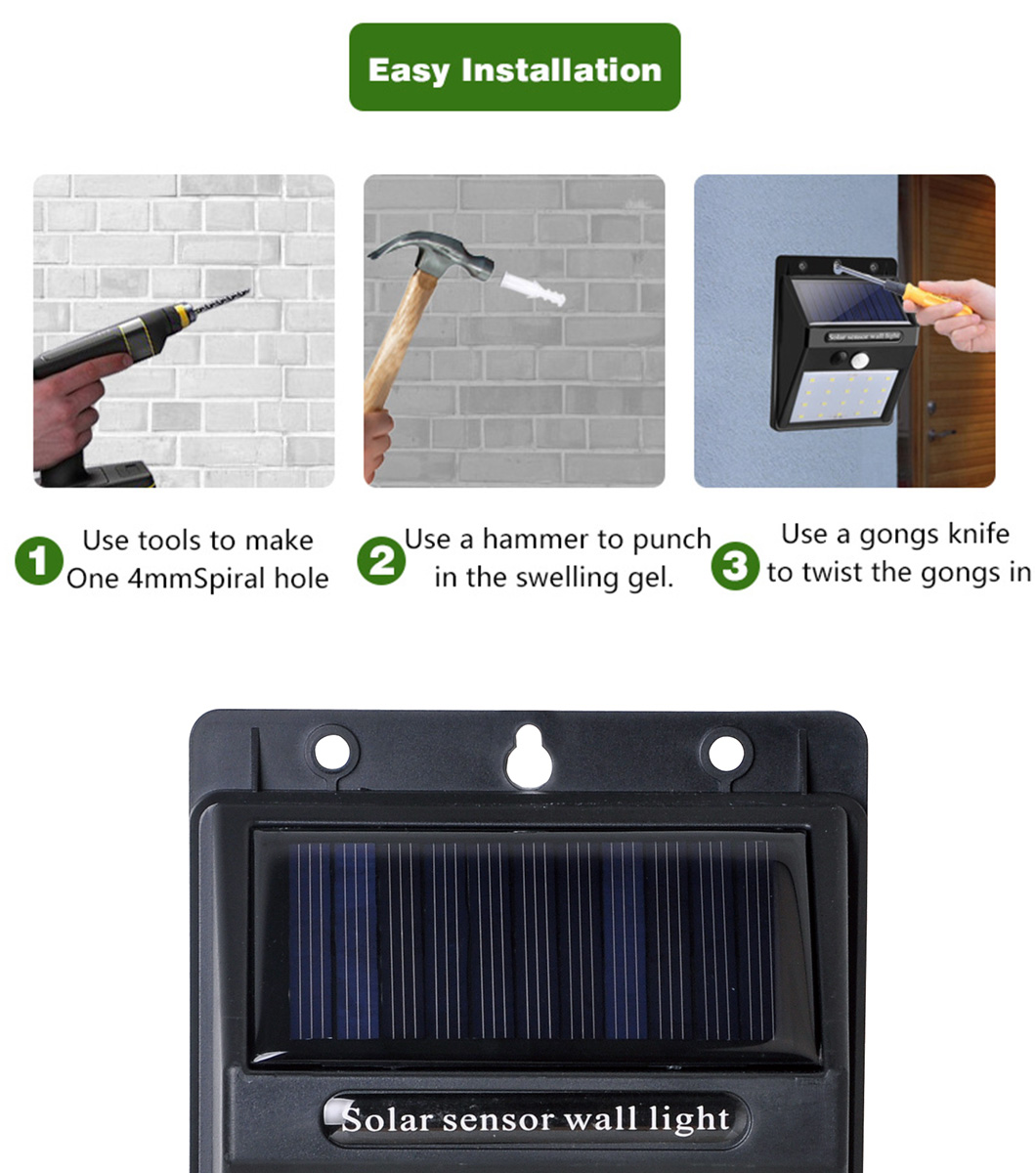 Easy Installation

Solar sensor wall light

1 Use tools to make One 4mmSpiral hole

2 Use a hammer to punch in the swelling gel.

3 Use a gongs knife to twist the gongs in

Solar sensor wall light