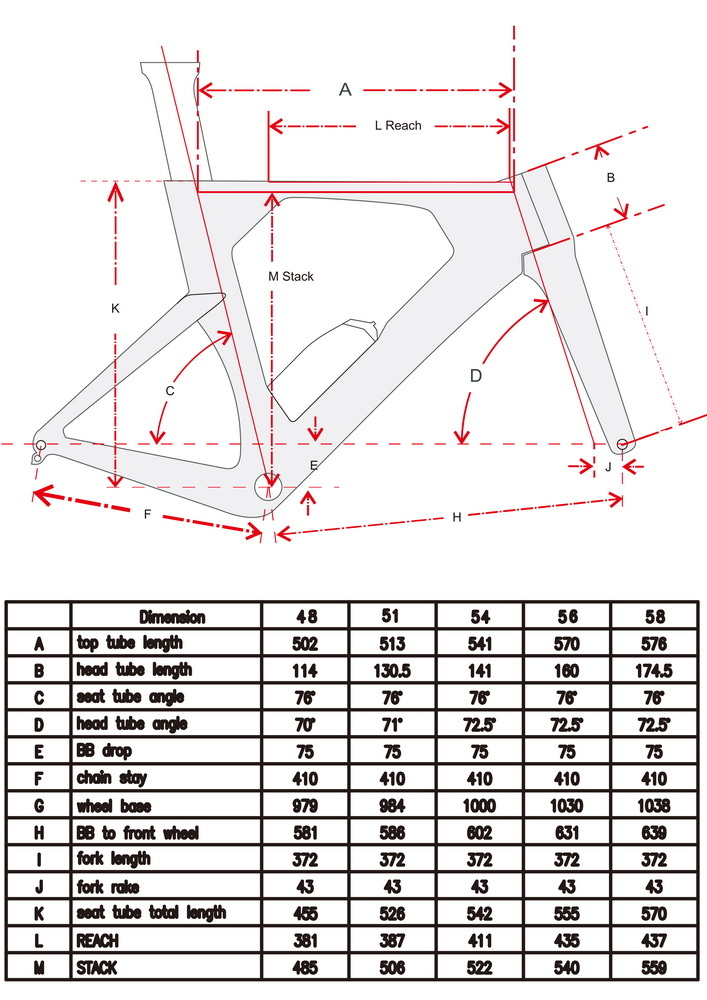 A

L Reach

B

M Stack

K

I

C

D

E

J

F

H

|  | Dimension | 48 | 51 | 54 | 56 | 58 |
|---|---|---|---|---|---|---|
| A | top tube length | 502 | 513 | 541 | 570 | 576 |
| B | head tube length | 114 | 130.5 | 141 | 160 | 174.5 |
| C | seat tube angle | 76° | 76° | 76° | 76° | 76° |
| D | head tube angle | 70° | 71° | 72.5° | 72.5° | 72.5° |
| E | BB drop | 75 | 75 | 75 | 75 | 75 |
| F | chain stay | 410 | 410 | 410 | 410 | 410 |
| G | wheel base | 979 | 984 | 1000 | 1030 | 1038 |
| H | BB to front wheel | 581 | 586 | 602 | 631 | 639 |
| I | fork length | 372 | 372 | 372 | 372 | 372 |
| J | fork rake | 43 | 43 | 43 | 43 | 43 |
| K | seat tube total length | 455 | 526 | 542 | 555 | 570 |
| L | REACH | 381 | 387 | 411 | 435 | 437 |
| M | STACK | 485 | 506 | 522 | 540 | 559 |