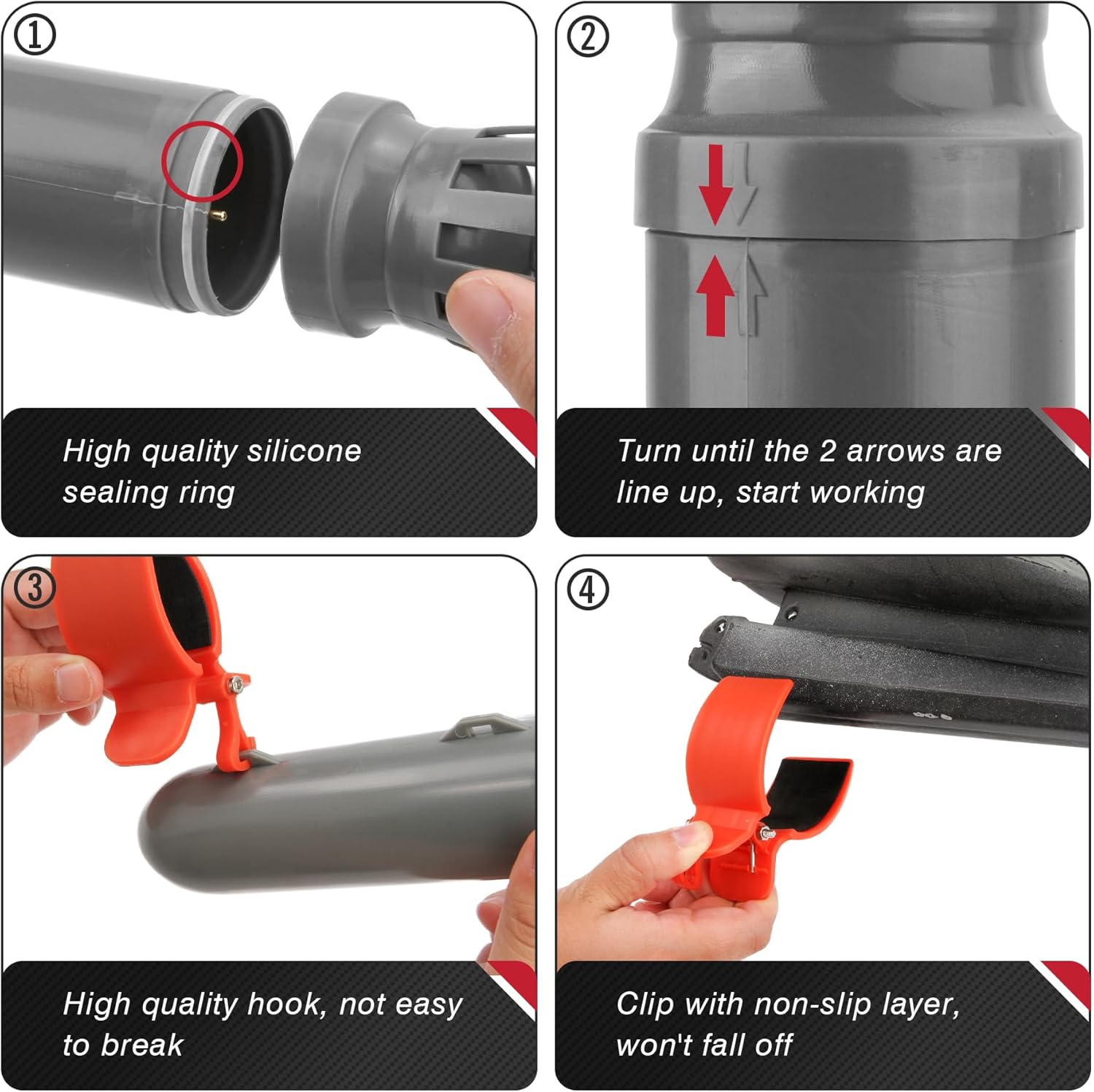 ①

High quality silicone sealing ring

②

Turn until the 2 arrows are line up, start working

③

High quality hook, not easy to break

④

Clip with non-slip layer, won't fall off