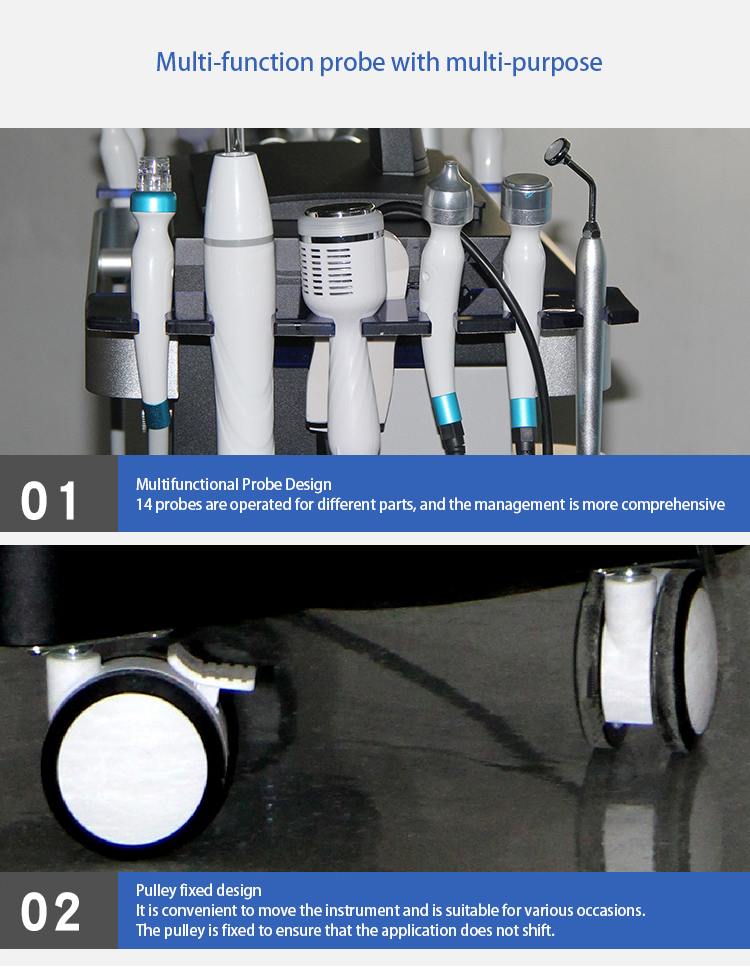 Multi-function probe with multi-purpose

01

Multifunctional Probe Design
14 probes are operated for different parts, and the management is more comprehensive

02

Pulley fixed design
It is convenient to move the instrument and is suitable for various occasions.
The pulley is fixed to ensure that the application does not shift.