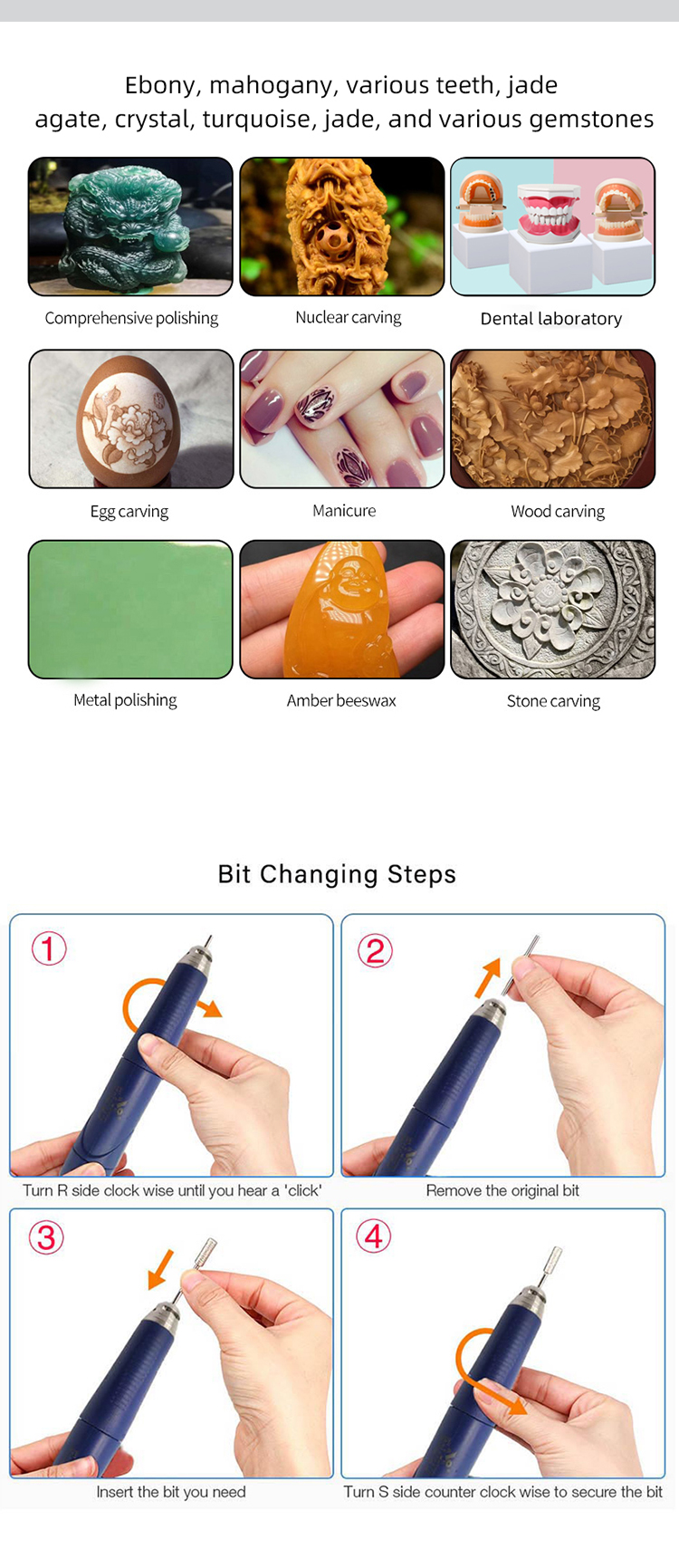 Ebony, mahogany, various teeth, jade agate, crystal, turquoise, jade, and various gemstones

Comprehensive polishing

Nuclear carving

Dental laboratory

Egg carving

Manicure

Wood carving

Metal polishing

Amber beeswax

Stone carving

Bit Changing Steps

①

Turn R side clock wise until you hear a 'click'

②

Remove the original bit

③

Insert the bit you need

④

Turn S side counter clock wise to secure the bit