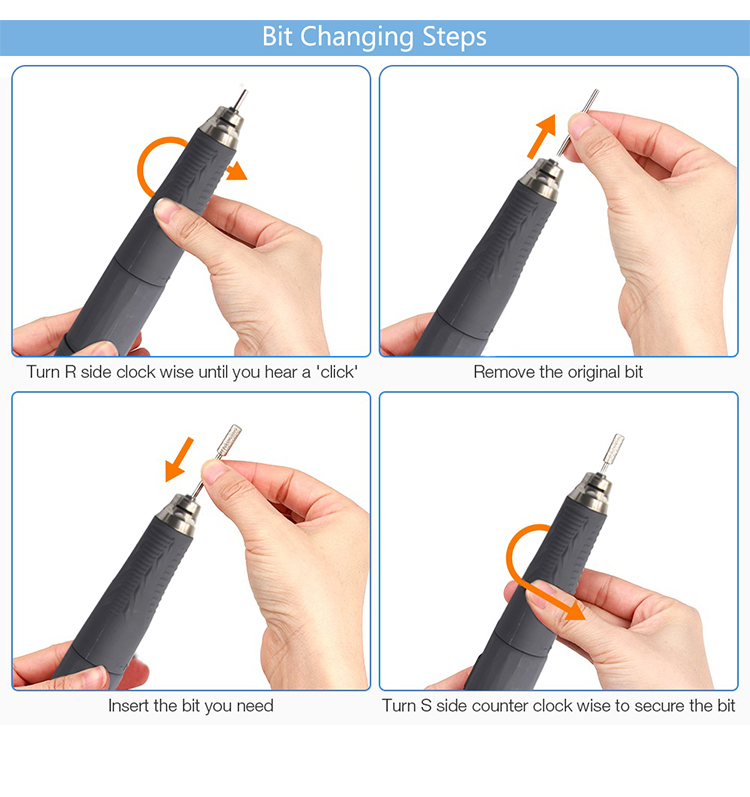 Bit Changing Steps

Turn R side clock wise until you hear a 'click'

Remove the original bit

Insert the bit you need

Turn S side counter clock wise to secure the bit