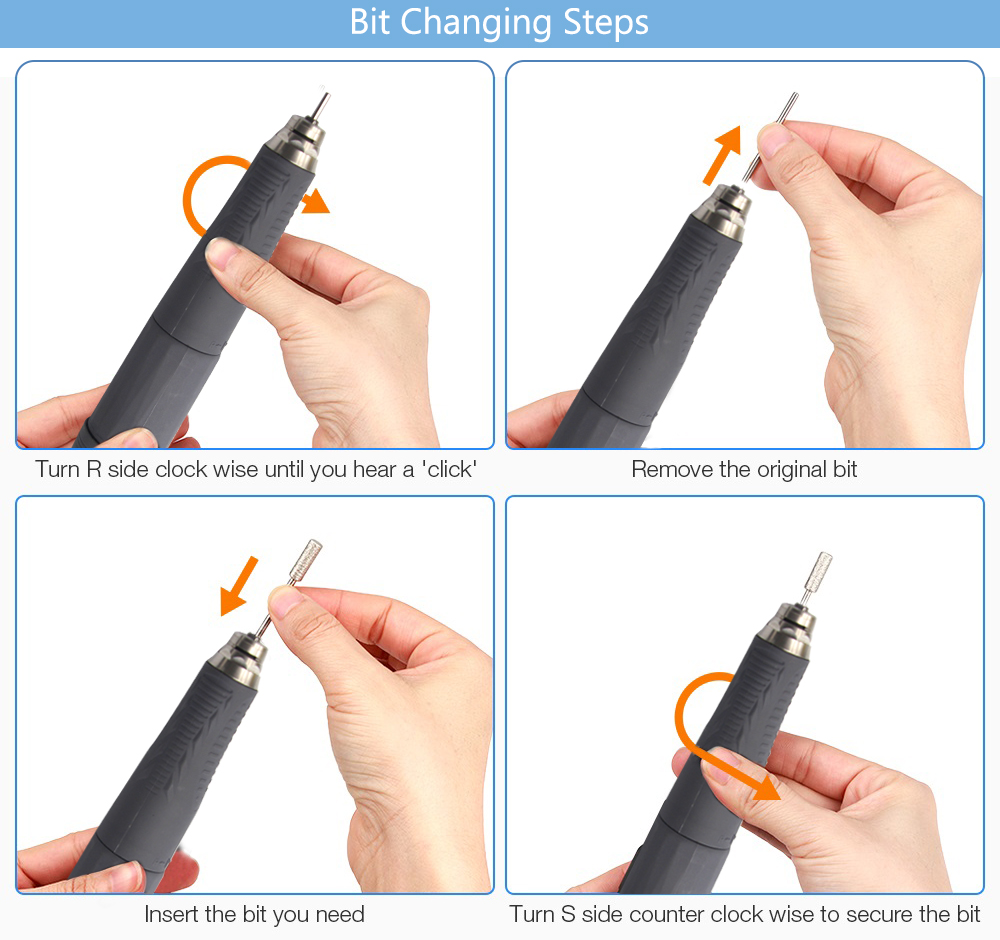 Bit Changing Steps

Turn R side clock wise until you hear a 'click'

Remove the original bit

Insert the bit you need

Turn S side counter clock wise to secure the bit