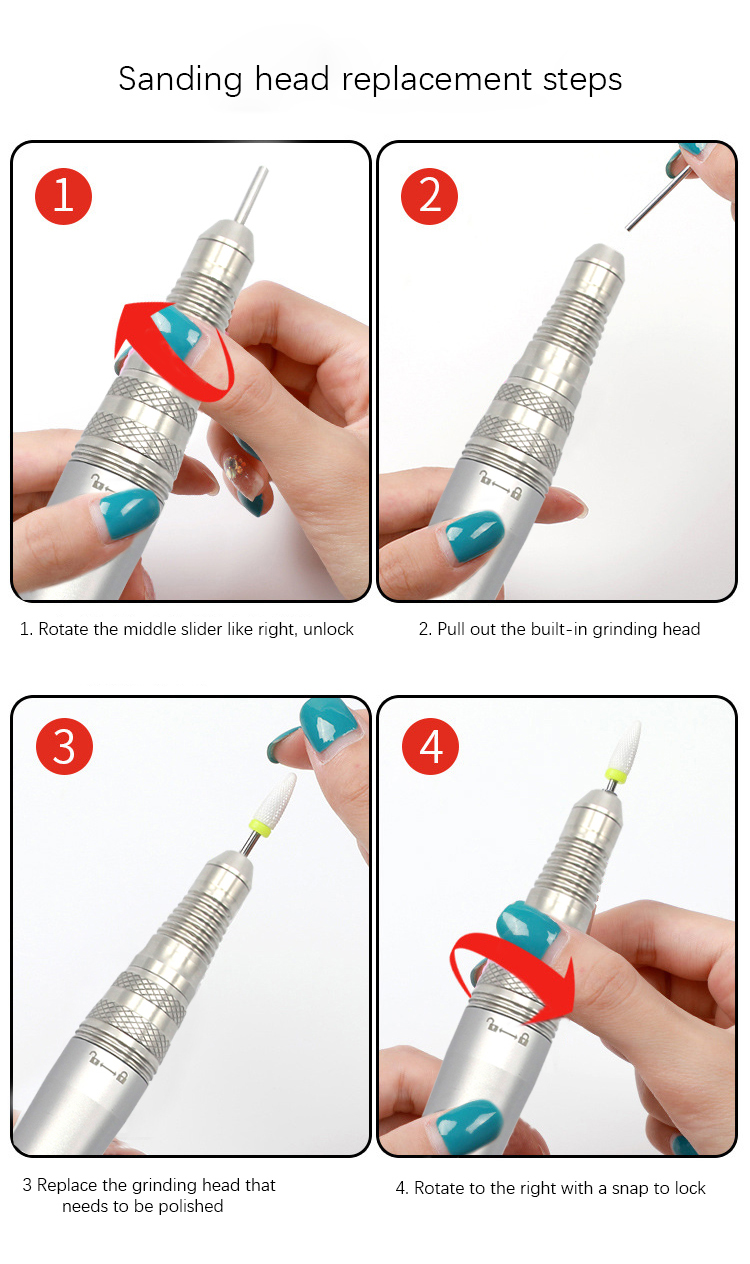 Sanding head replacement steps

1

1. Rotate the middle slider like right, unlock

2

2. Pull out the built-in grinding head

3

3 Replace the grinding head that needs to be polished

4

4. Rotate to the right with a snap to lock