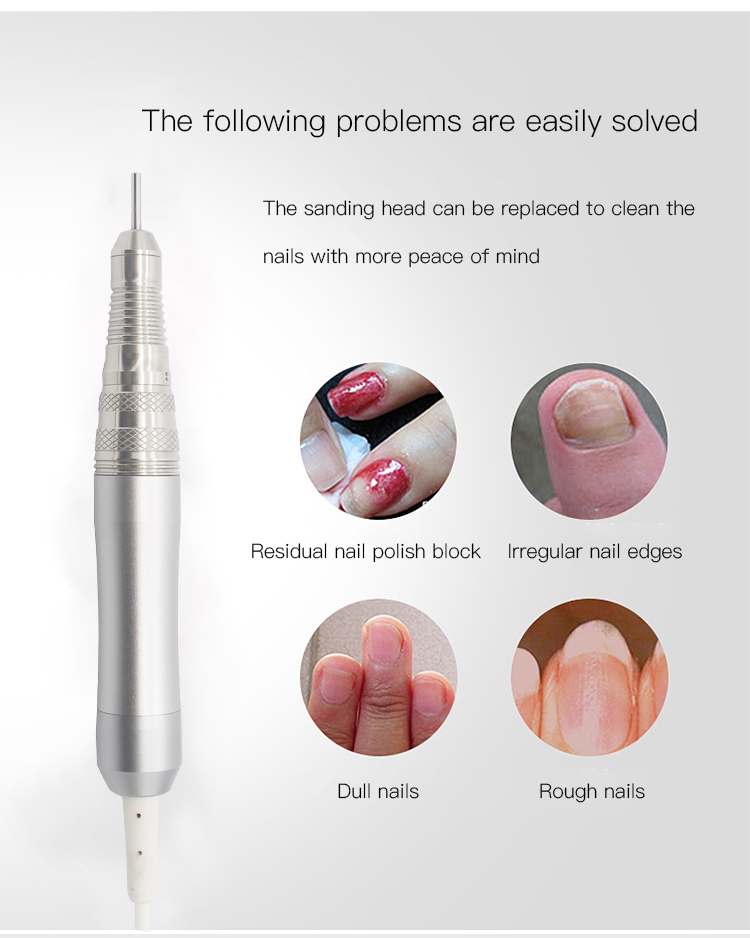 The following problems are easily solved

The sanding head can be replaced to clean the nails with more peace of mind

Residual nail polish block

Irregular nail edges

Dull nails

Rough nails