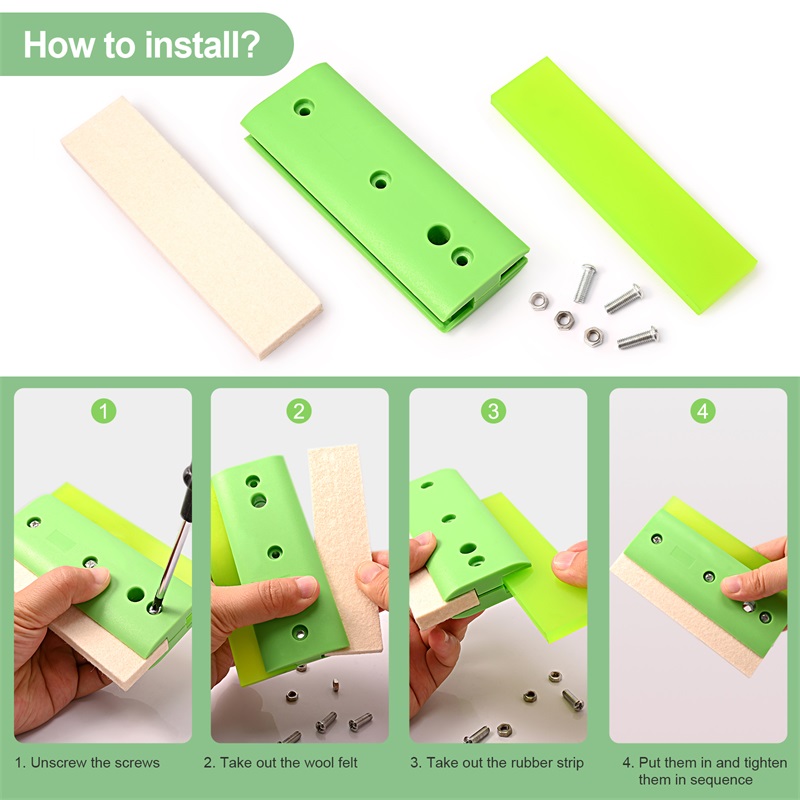 How to install?

1

2

3

4

1. Unscrew the screws

2. Take out the wool felt

3. Take out the rubber strip

4. Put them in and tighten them in sequence