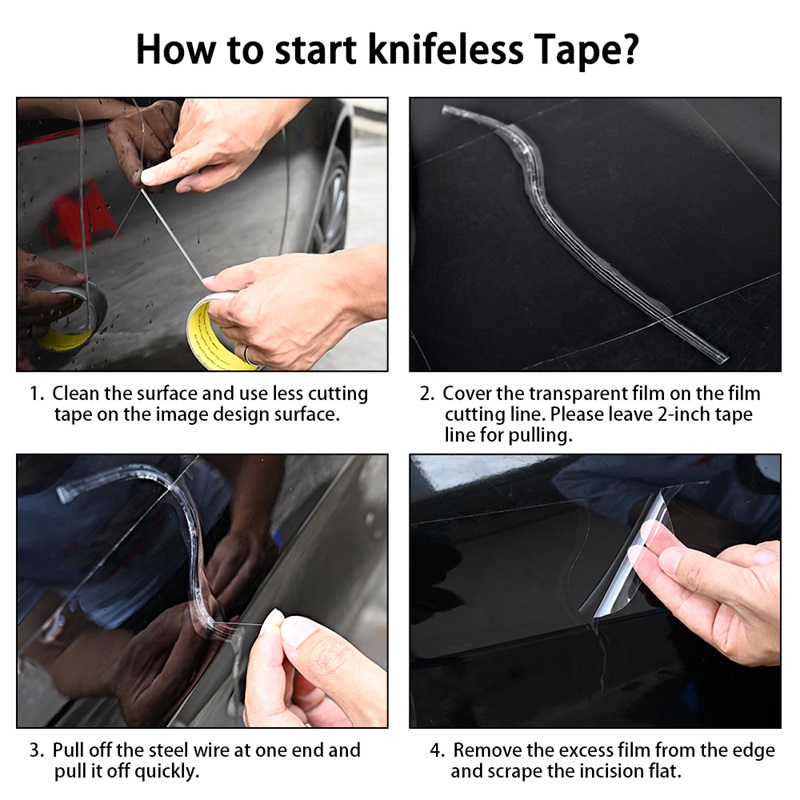 How to start knifeless Tape?

1. Clean the surface and use less cutting tape on the image design surface.

2. Cover the transparent film on the film cutting line. Please leave 2-inch tape line for pulling.

3. Pull off the steel wire at one end and pull it off quickly.

4. Remove the excess film from the edge and scrape the incision flat.